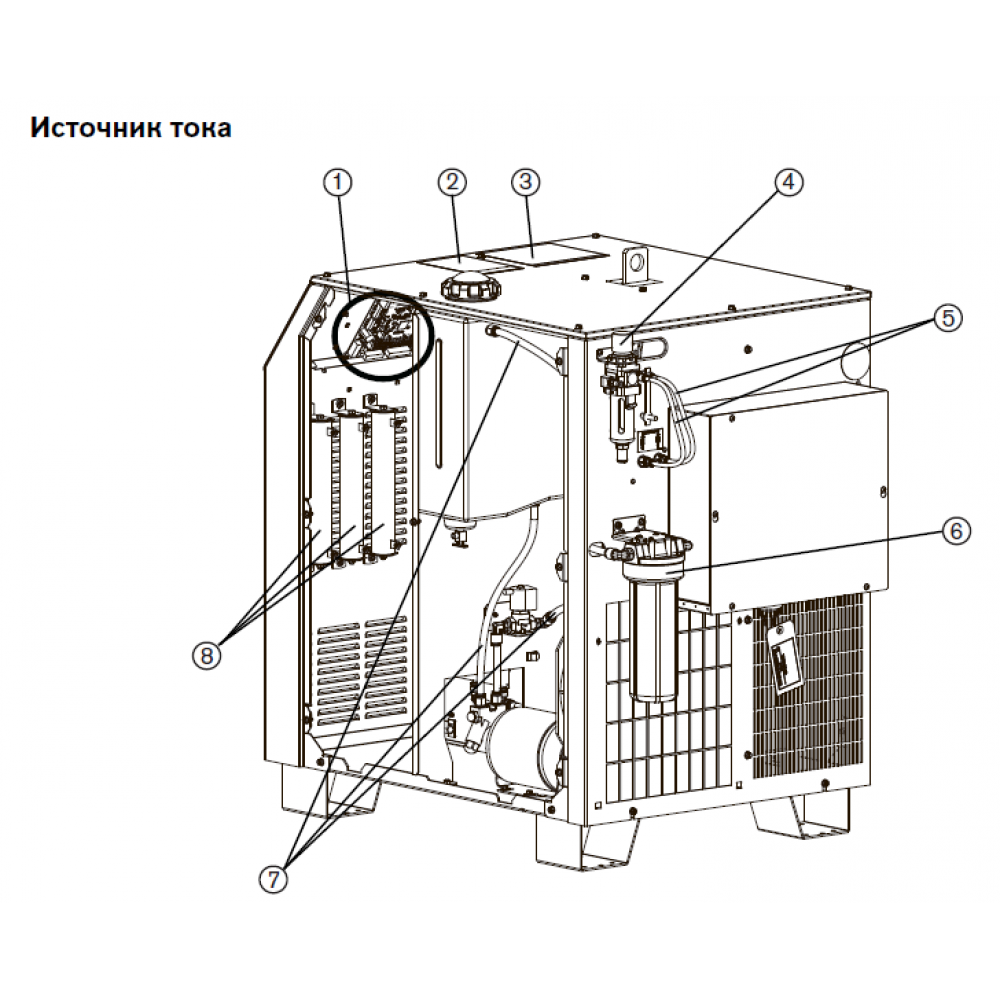 Источник тока

1
2
3
4
5
6
8
7